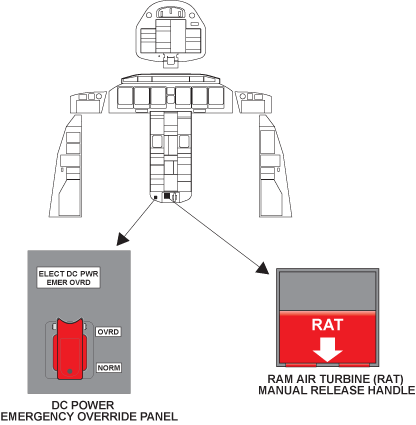 ELECT DC PWR
EMER OVRD

OVRD

NORM

DC POWER
EMERGENCY OVERRIDE PANEL

RAT

RAM AIR TURBINE (RAT)
MANUAL RELEASE HANDLE