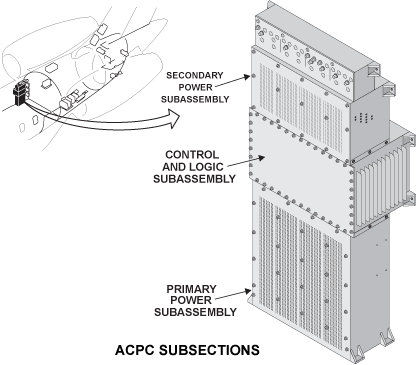 SECONDARY POWER SUBASSEMBLY

CONTROL AND LOGIC SUBASSEMBLY

PRIMARY POWER SUBASSEMBLY

ACPC SUBSECTIONS