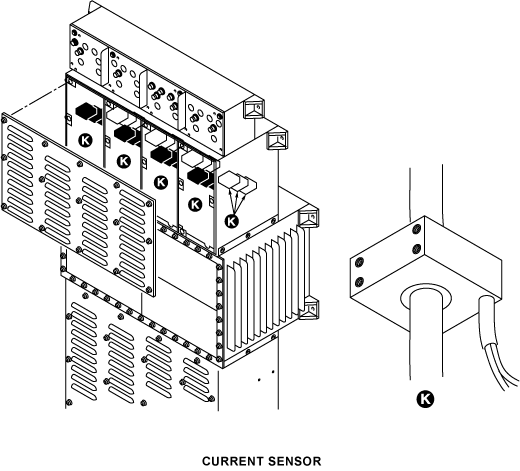 K

K

K

K

K

K

CURRENT SENSOR