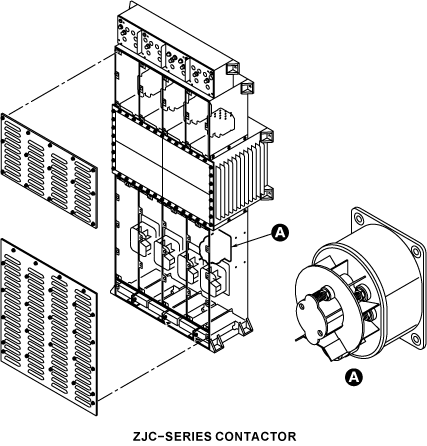 A

A

ZJC−SERIES CONTACTOR