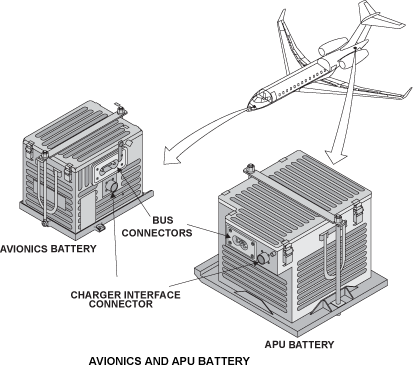 BUS CONNECTORS

AVIONICS BATTERY

CHARGER INTERFACE CONNECTOR

APU BATTERY

AVIONICS AND APU BATTERY