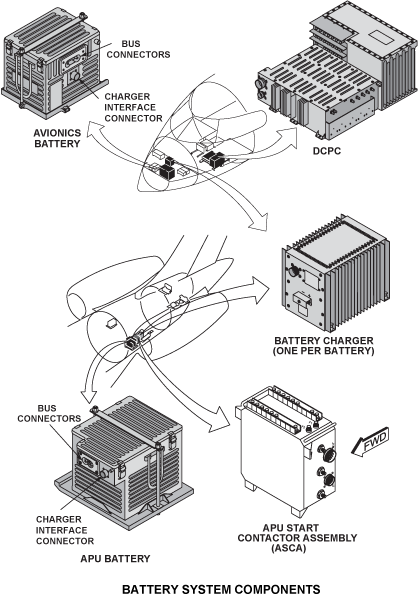 BUS CONNECTORS

CHARGER INTERFACE CONNECTOR

AVIONICS BATTERY

DCPC

BATTERY CHARGER (ONE PER BATTERY)

BUS CONNECTORS

FWD

CHARGER INTERFACE CONNECTOR

APU BATTERY

APU START CONTACTOR ASSEMBLY (ASCA)

BATTERY SYSTEM COMPONENTS