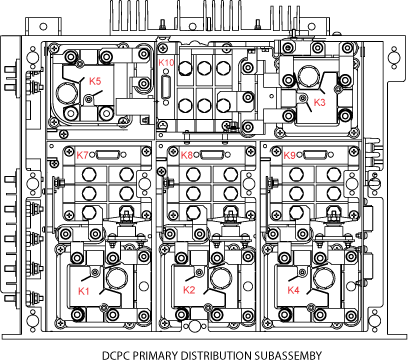 K5
K10
K3
K7
K8
K9
K1
K2
K4
DCPC PRIMARY DISTRIBUTION SUBASSEMBY