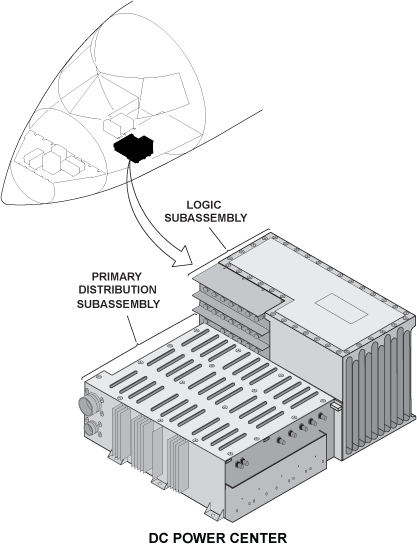 LOGIC SUBASSEMBLY

PRIMARY DISTRIBUTION SUBASSEMBLY

DC POWER CENTER