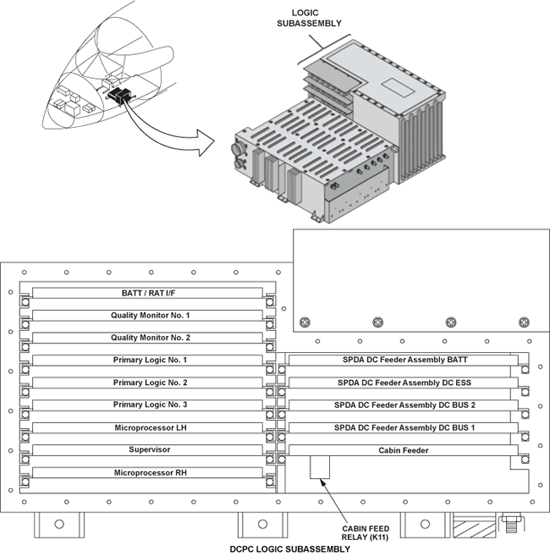 LOGIC SUBASSEMBLY

BATT / RAT I/F
Quality Monitor No. 1
Quality Monitor No. 2
Primary Logic No. 1
Primary Logic No. 2
Primary Logic No. 3
Microprocessor LH
Supervisor
Microprocessor RH

SPDA DC Feeder Assembly BATT
SPDA DC Feeder Assembly DC ESS
SPDA DC Feeder Assembly DC BUS 2
SPDA DC Feeder Assembly DC BUS 1
Cabin Feeder

CABIN FEED RELAY (K11)

DCPC LOGIC SUBASSEMBLY