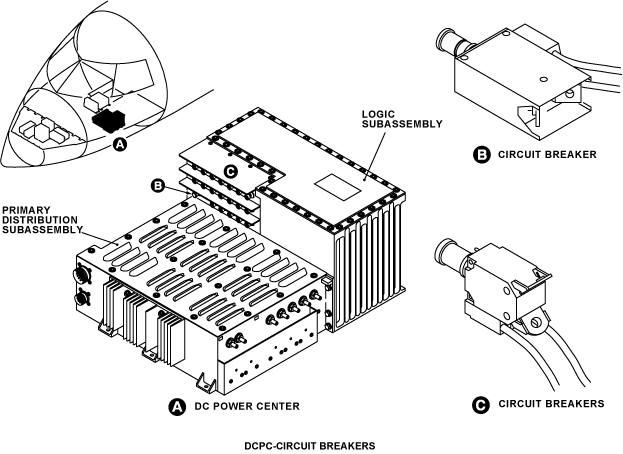 A

LOGIC SUBASSEMBLY

C

B

PRIMARY DISTRIBUTION SUBASSEMBLY

B CIRCUIT BREAKER

A DC POWER CENTER

C CIRCUIT BREAKERS

DCPC-CIRCUIT BREAKERS