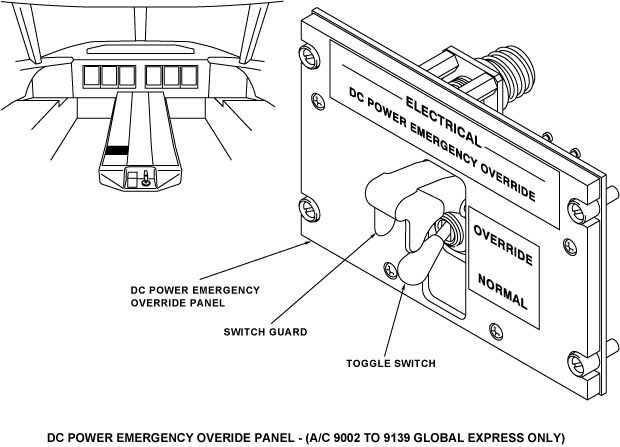 ELECTRICAL
DC POWER EMERGENCY OVERRIDE

OVERRIDE

NORMAL

DC POWER EMERGENCY OVERRIDE PANEL

SWITCH GUARD

TOGGLE SWITCH

DC POWER EMERGENCY OVERIDE PANEL - (A/C 9002 TO 9139 GLOBAL EXPRESS ONLY)