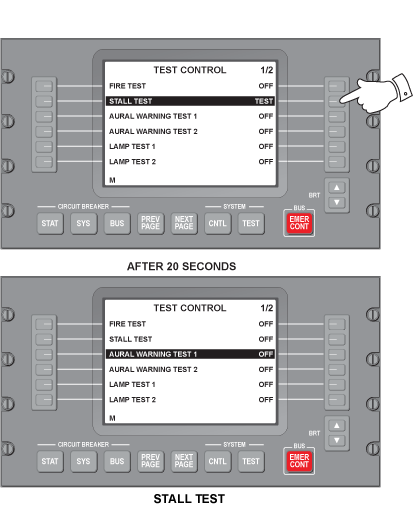 TEST CONTROL 1/2

FIRE TEST OFF
STALL TEST TEST
AURAL WARNING TEST 1 OFF
AURAL WARNING TEST 2 OFF
LAMP TEST 1 OFF
LAMP TEST 2 OFF

M

BRT

CIRCUIT BREAKER
STAT SYS BUS PREV PAGE NEXT PAGE
SYSTEM
CNTL TEST
BUS
EMER CONT

AFTER 20 SECONDS

TEST CONTROL 1/2

FIRE TEST OFF
STALL TEST OFF
AURAL WARNING TEST 1 OFF
AURAL WARNING TEST 2 OFF
LAMP TEST 1 OFF
LAMP TEST 2 OFF

M

BRT

CIRCUIT BREAKER
STAT SYS BUS PREV PAGE NEXT PAGE
SYSTEM
CNTL TEST
BUS
EMER CONT

STALL TEST