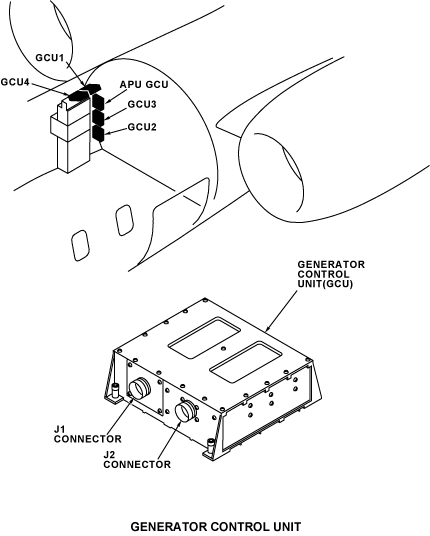 GCU1
GCU4
APU GCU
GCU3
GCU2

GENERATOR CONTROL UNIT(GCU)

J1 CONNECTOR
J2 CONNECTOR

GENERATOR CONTROL UNIT