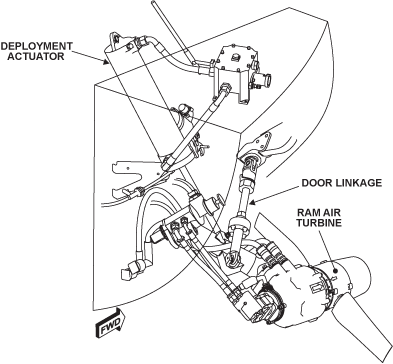 DEPLOYMENT ACTUATOR

DOOR LINKAGE

RAM AIR TURBINE

FWD