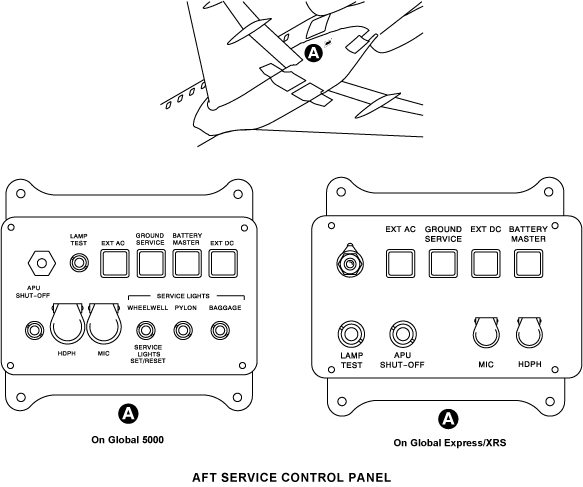 A

LAMP TEST

EXT AC

GROUND SERVICE

BATTERY MASTER

EXT DC

APU SHUT-OFF

SERVICE LIGHTS

WHEELWELL

PYLON

BAGGAGE

HDPH

MIC

SERVICE LIGHTS SET/RESET

A

On Global 5000

EXT AC

GROUND SERVICE

EXT DC

BATTERY MASTER

LAMP TEST

APU SHUT-OFF

MIC

HDPH

A

On Global Express/XRS

AFT SERVICE CONTROL PANEL