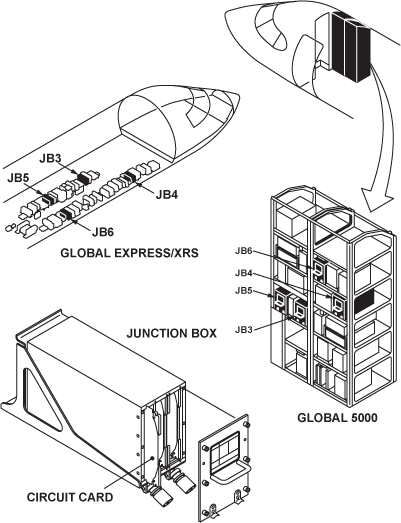 JB3
JB5
JB4
JB6
GLOBAL EXPRESS/XRS
JB6
JB4
JB5
JB3
JUNCTION BOX
GLOBAL 5000
CIRCUIT CARD