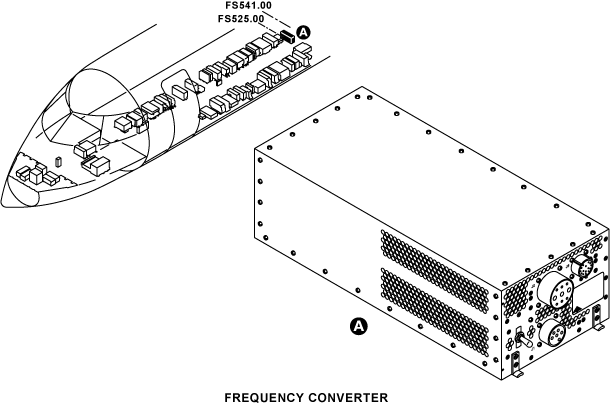 FS541.00
FS525.00
A

A

FREQUENCY CONVERTER