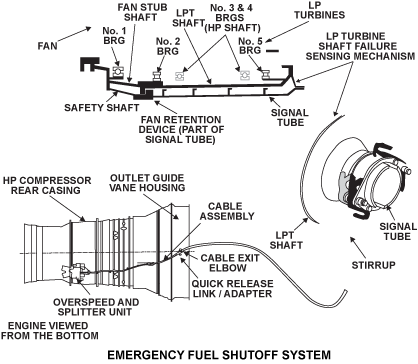 FAN

No. 1 BRG

FAN STUB SHAFT

No. 2 BRG

LPT SHAFT

No. 3 & 4 BRGS (HP SHAFT)

No. 5 BRG

LP TURBINES

LP TURBINE SHAFT FAILURE SENSING MECHANISM

SAFETY SHAFT

FAN RETENTION DEVICE (PART OF SIGNAL TUBE)

SIGNAL TUBE

HP COMPRESSOR REAR CASING

OUTLET GUIDE VANE HOUSING

CABLE ASSEMBLY

CABLE EXIT ELBOW

QUICK RELEASE LINK / ADAPTER

OVERSPEED AND SPLITTER UNIT

ENGINE VIEWED FROM THE BOTTOM

LPT SHAFT

SIGNAL TUBE

STIRRUP

EMERGENCY FUEL SHUTOFF SYSTEM