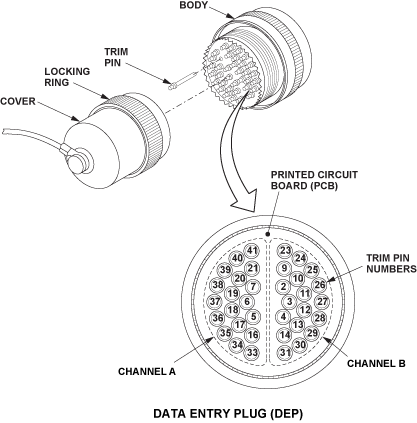 BODY

TRIM PIN

LOCKING RING

COVER

PRINTED CIRCUIT BOARD (PCB)

TRIM PIN NUMBERS

41
40
39
21
20
38
7
19
37
6
18
36
5
17
35
16
34
33

23
24
9
25
10
2
26
11
3
27
12
4
28
13
14
29
30
31

CHANNEL A

CHANNEL B

DATA ENTRY PLUG (DEP)