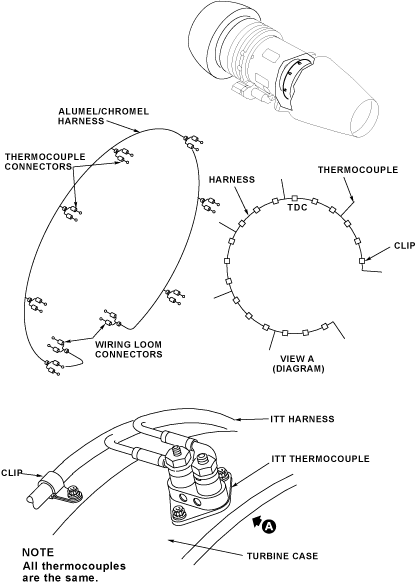 ALUMEL/CHROMEL HARNESS

THERMOCOUPLE CONNECTORS

WIRING LOOM CONNECTORS

HARNESS

THERMOCOUPLE

TDC

CLIP

VIEW A (DIAGRAM)

ITT HARNESS

ITT THERMOCOUPLE

CLIP

A

TURBINE CASE

NOTE
All thermocouples are the same.