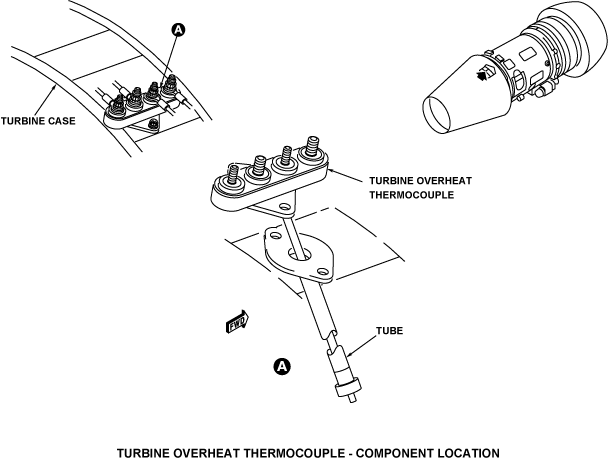 A

TURBINE CASE

TURBINE OVERHEAT THERMOCOUPLE

FWD

TUBE

A

TURBINE OVERHEAT THERMOCOUPLE - COMPONENT LOCATION