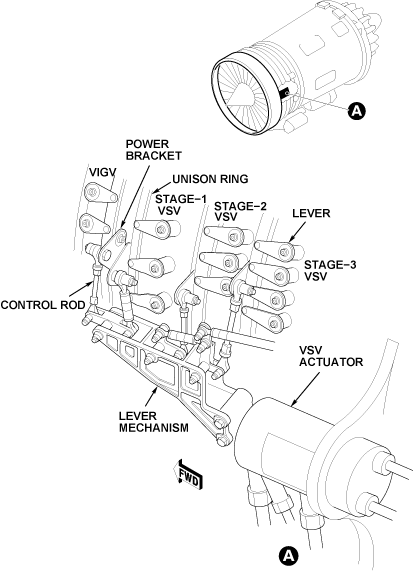 A

POWER BRACKET

VIGV

UNISON RING

STAGE−1 VSV

STAGE−2 VSV

LEVER

STAGE−3 VSV

CONTROL ROD

VSV ACTUATOR

LEVER MECHANISM

FWD

A