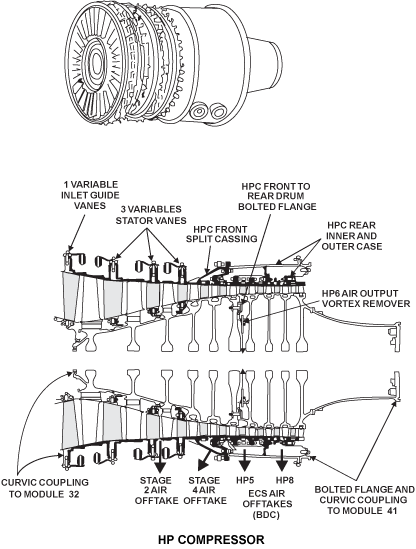 1 VARIABLE INLET GUIDE VANES

3 VARIABLES STATOR VANES

HPC FRONT SPLIT CASSING

HPC FRONT TO REAR DRUM BOLTED FLANGE

HPC REAR INNER AND OUTER CASE

HP6 AIR OUTPUT VORTEX REMOVER

CURVIC COUPLING TO MODULE 32

STAGE 2 AIR OFFTAKE

STAGE 4 AIR OFFTAKE

HP5

HP8

ECS AIR OFFTAKES (BDC)

BOLTED FLANGE AND CURVIC COUPLING TO MODULE 41

HP COMPRESSOR