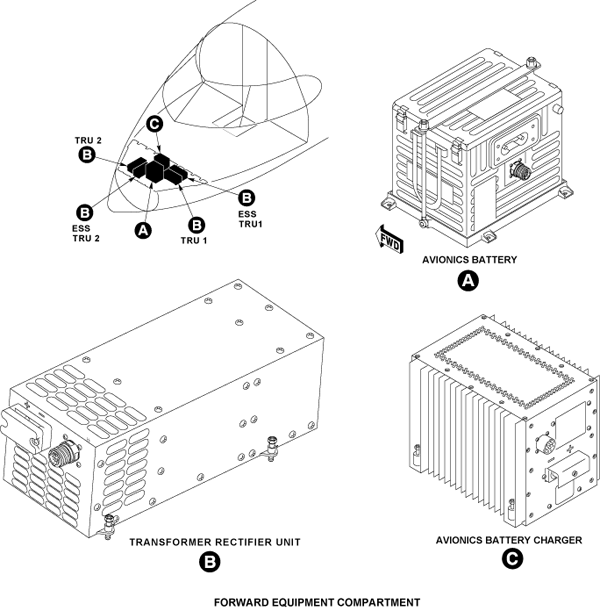 C

TRU 2
B

B
ESS
TRU 2

A

B
TRU 1

B
ESS
TRU1

FWD

AVIONICS BATTERY
A

TRANSFORMER RECTIFIER UNIT
B

AVIONICS BATTERY CHARGER
C

FORWARD EQUIPMENT COMPARTMENT