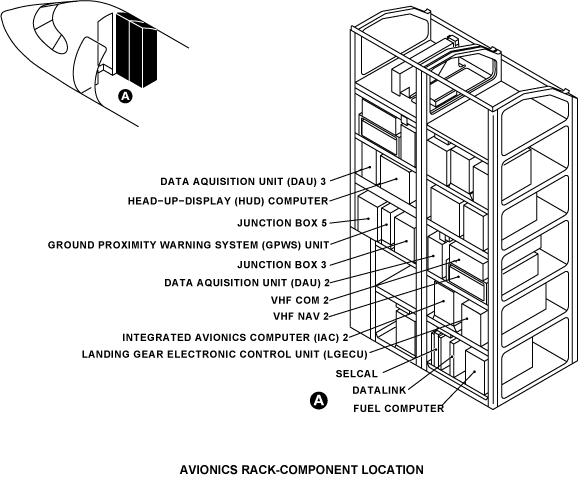 A

DATA AQUISITION UNIT (DAU) 3
HEAD-UP-DISPLAY (HUD) COMPUTER
JUNCTION BOX 5
GROUND PROXIMITY WARNING SYSTEM (GPWS) UNIT
JUNCTION BOX 3
DATA AQUISITION UNIT (DAU) 2
VHF COM 2
VHF NAV 2
INTEGRATED AVIONICS COMPUTER (IAC) 2
LANDING GEAR ELECTRONIC CONTROL UNIT (LGECU)
SELCAL
DATALINK
FUEL COMPUTER

A

AVIONICS RACK-COMPONENT LOCATION