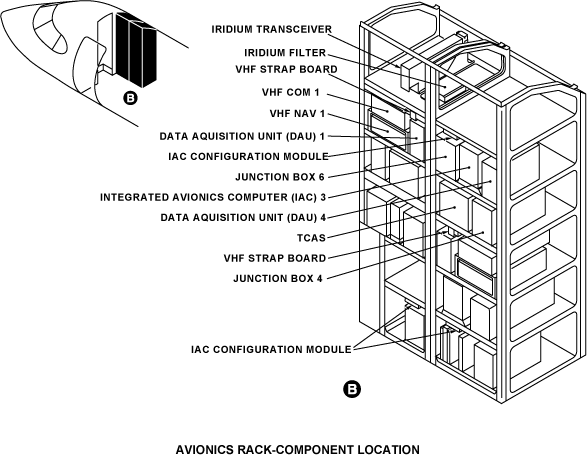 B

IRIDIUM TRANSCEIVER
IRIDIUM FILTER
VHF STRAP BOARD
VHF COM 1
VHF NAV 1
DATA AQUISITION UNIT (DAU) 1
IAC CONFIGURATION MODULE
JUNCTION BOX 6
INTEGRATED AVIONICS COMPUTER (IAC) 3
DATA AQUISITION UNIT (DAU) 4
TCAS
VHF STRAP BOARD
JUNCTION BOX 4
IAC CONFIGURATION MODULE

B

AVIONICS RACK-COMPONENT LOCATION