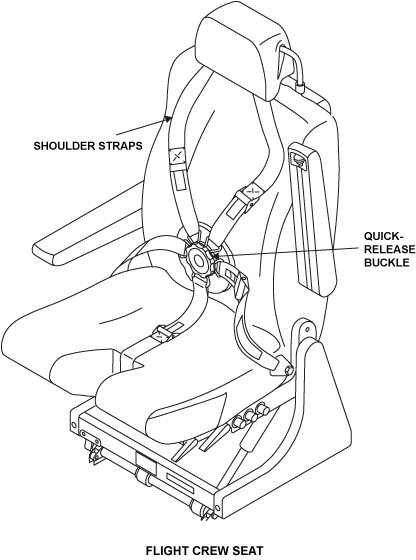 SHOULDER STRAPS

QUICK-RELEASE BUCKLE

FLIGHT CREW SEAT