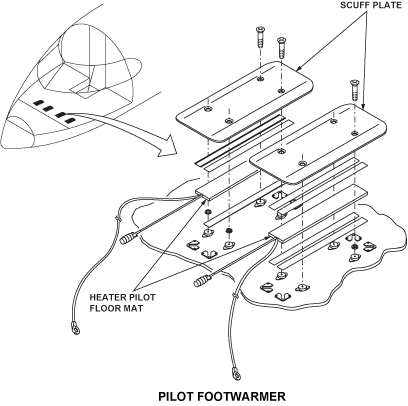 SCUFF PLATE

HEATER PILOT
FLOOR MAT

PILOT FOOTWARMER