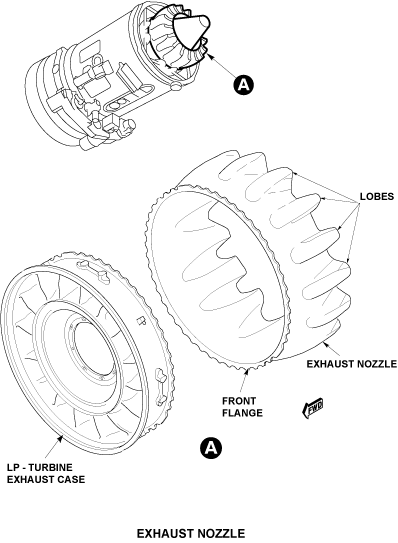 A

LOBES

EXHAUST NOZZLE

FRONT FLANGE

FWD

A

LP - TURBINE EXHAUST CASE

EXHAUST NOZZLE