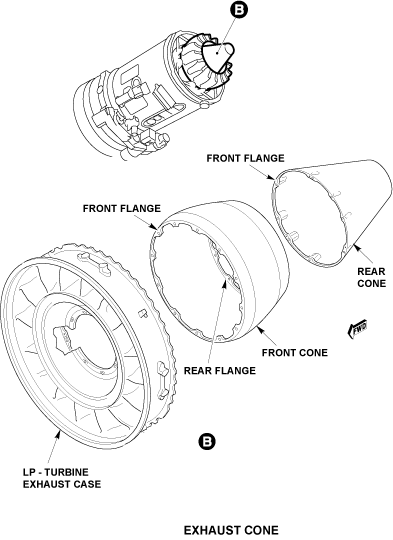 B

FRONT FLANGE

FRONT FLANGE

REAR CONE

FWD

FRONT CONE

REAR FLANGE

B

LP - TURBINE EXHAUST CASE

EXHAUST CONE