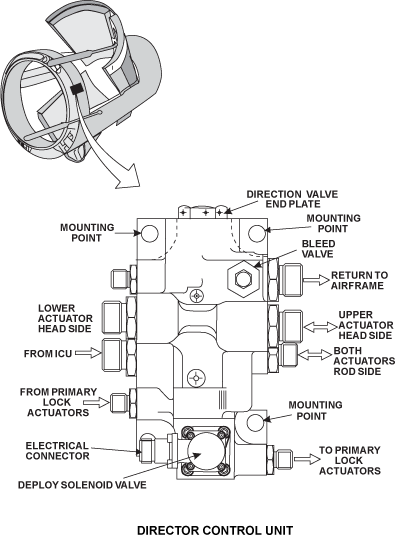 DIRECTION VALVE END PLATE

MOUNTING POINT

MOUNTING POINT

BLEED VALVE

RETURN TO AIRFRAME

LOWER ACTUATOR HEAD SIDE

UPPER ACTUATOR HEAD SIDE

FROM ICU

BOTH ACTUATORS ROD SIDE

FROM PRIMARY LOCK ACTUATORS

MOUNTING POINT

ELECTRICAL CONNECTOR

TO PRIMARY LOCK ACTUATORS

DEPLOY SOLENOID VALVE

DIRECTOR CONTROL UNIT