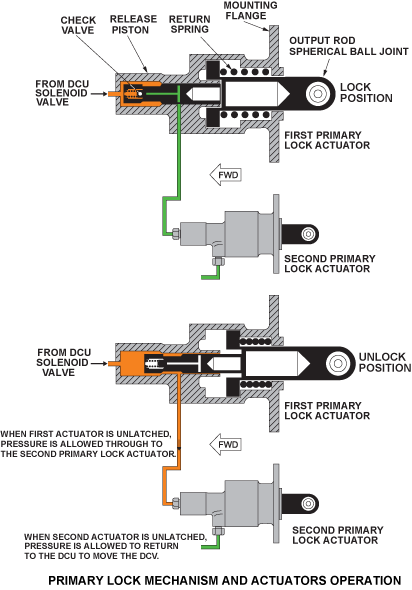 CHECK VALVE
RELEASE PISTON
RETURN SPRING
MOUNTING FLANGE
OUTPUT ROD SPHERICAL BALL JOINT
FROM DCU SOLENOID VALVE
LOCK POSITION
FIRST PRIMARY LOCK ACTUATOR
FWD
SECOND PRIMARY LOCK ACTUATOR

FROM DCU SOLENOID VALVE
UNLOCK POSITION
FIRST PRIMARY LOCK ACTUATOR
WHEN FIRST ACTUATOR IS UNLATCHED, PRESSURE IS ALLOWED THROUGH TO THE SECOND PRIMARY LOCK ACTUATOR.
FWD
SECOND PRIMARY LOCK ACTUATOR
WHEN SECOND ACTUATOR IS UNLATCHED, PRESSURE IS ALLOWED TO RETURN TO THE DCU TO MOVE THE DCV.

PRIMARY LOCK MECHANISM AND ACTUATORS OPERATION