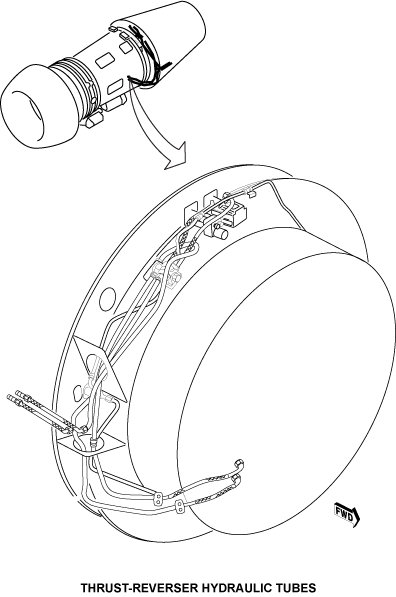 FWD

THRUST-REVERSER HYDRAULIC TUBES