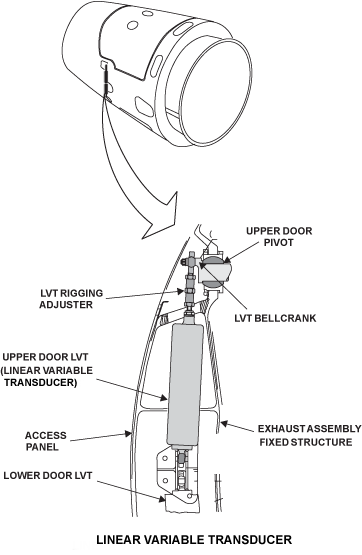 UPPER DOOR PIVOT

LVT RIGGING ADJUSTER

LVT BELLCRANK

UPPER DOOR LVT (LINEAR VARIABLE TRANSDUCER)

ACCESS PANEL

EXHAUST ASSEMBLY FIXED STRUCTURE

LOWER DOOR LVT

LINEAR VARIABLE TRANSDUCER