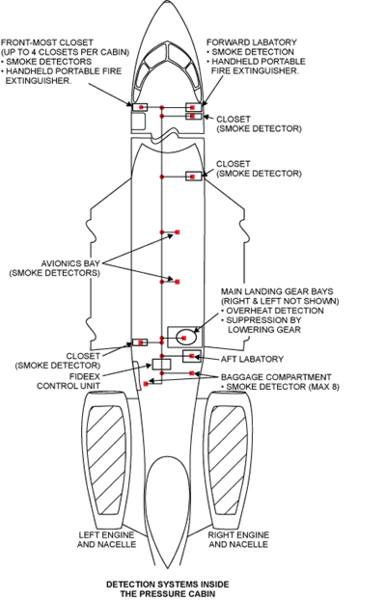 FRONT-MOST CLOSET
(UP TO 4 CLOSETS PER CABIN)
• SMOKE DETECTORS
• HANDHELD PORTABLE FIRE EXTINGUISHER.

FORWARD LABATORY
• SMOKE DETECTION
• HANDHELD PORTABLE FIRE EXTINGUISHER.

CLOSET
(SMOKE DETECTOR)

CLOSET
(SMOKE DETECTOR)

AVIONICS BAY
(SMOKE DETECTORS)

MAIN LANDING GEAR BAYS
(RIGHT & LEFT NOT SHOWN)
• OVERHEAT DETECTION
• SUPPRESSION BY LOWERING GEAR

CLOSET
(SMOKE DETECTOR)

AFT LABATORY

FIDEEX
CONTROL UNIT

BAGGAGE COMPARTMENT
• SMOKE DETECTOR (MAX 8)

LEFT ENGINE
AND NACELLE

RIGHT ENGINE
AND NACELLE

DETECTION SYSTEMS INSIDE
THE PRESSURE CABIN