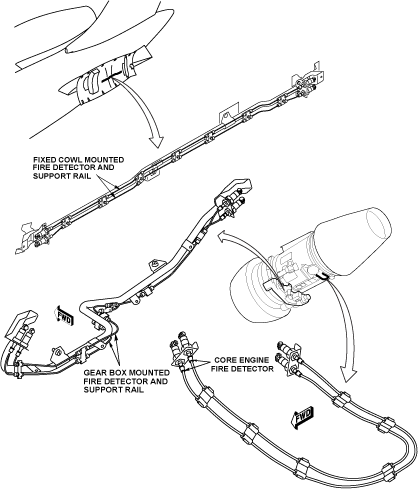 FIXED COWL MOUNTED FIRE DETECTOR AND SUPPORT RAIL

FWD

GEAR BOX MOUNTED FIRE DETECTOR AND SUPPORT RAIL

CORE ENGINE FIRE DETECTOR

FWD