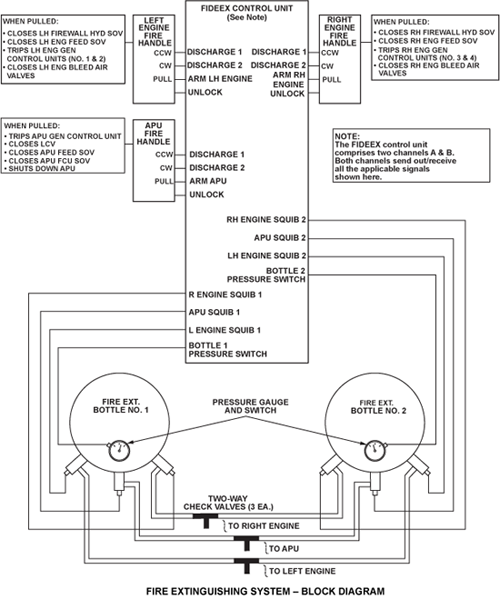 WHEN PULLED:
• CLOSES LH FIREWALL HYD SOV
• CLOSES LH ENG FEED SOV
• TRIPS LH ENG GEN CONTROL UNITS (NO. 1 & 2)
• CLOSES LH ENG BLEED AIR VALVES

LEFT ENGINE FIRE HANDLE

CCW
CW
PULL

FIDEEX CONTROL UNIT
(See Note)

DISCHARGE 1
DISCHARGE 2
ARM LH ENGINE
UNLOCK

DISCHARGE 1
DISCHARGE 2
ARM RH ENGINE
UNLOCK

RIGHT ENGINE FIRE HANDLE

CCW
CW
PULL

WHEN PULLED:
• CLOSES RH FIREWALL HYD SOV
• CLOSES RH ENG FEED SOV
• TRIPS RH ENG GEN CONTROL UNITS (NO. 3 & 4)
• CLOSES RH ENG BLEED AIR VALVES

WHEN PULLED:
• TRIPS APU GEN CONTROL UNIT
• CLOSES LCV
• CLOSES APU FEED SOV
• CLOSES APU FCU SOV
• SHUTS DOWN APU

APU FIRE HANDLE

CCW
CW
PULL

DISCHARGE 1
DISCHARGE 2
ARM APU
UNLOCK

NOTE:
The FIDEEX control unit comprises two channels A & B. Both channels send out/receive all the applicable signals shown here.

RH ENGINE SQUIB 2
APU SQUIB 2
LH ENGINE SQUIB 2
BOTTLE 2 PRESSURE SWITCH
R ENGINE SQUIB 1
APU SQUIB 1
L ENGINE SQUIB 1
BOTTLE 1 PRESSURE SWITCH

FIRE EXT. BOTTLE NO. 1

PRESSURE GAUGE AND SWITCH

FIRE EXT. BOTTLE NO. 2

TWO-WAY CHECK VALVES (3 EA.)

TO RIGHT ENGINE
TO APU
TO LEFT ENGINE

FIRE EXTINGUISHING SYSTEM – BLOCK DIAGRAM