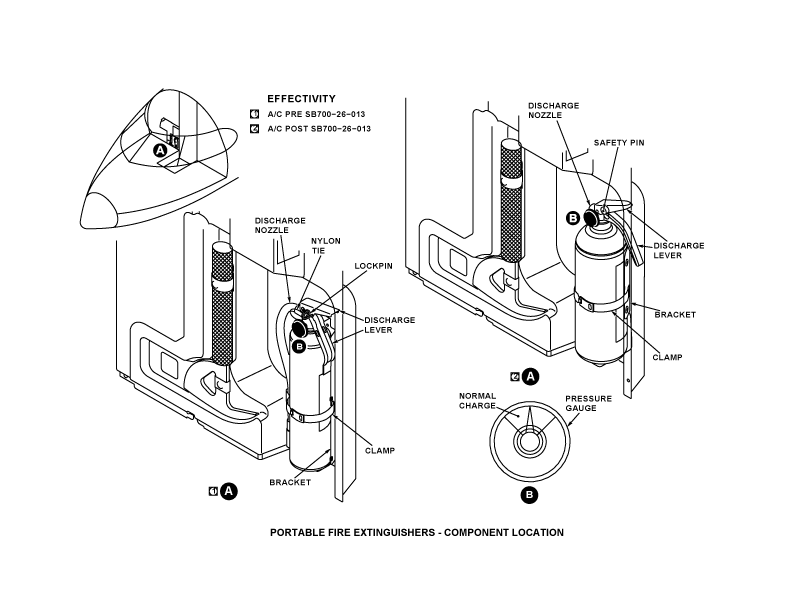 EFFECTIVITY
1 A/C PRE SB700-26-013
2 A/C POST SB700-26-013

A

DISCHARGE NOZZLE
NYLON TIE
LOCKPIN
DISCHARGE LEVER
B
CLAMP
BRACKET
1 A

DISCHARGE NOZZLE
SAFETY PIN
B
DISCHARGE LEVER
BRACKET
CLAMP
2 A

NORMAL CHARGE
PRESSURE GAUGE
B

PORTABLE FIRE EXTINGUISHERS - COMPONENT LOCATION