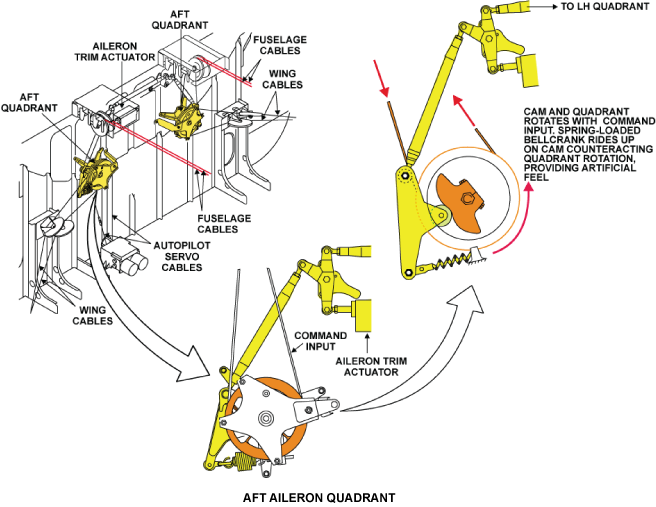 AFT QUADRANT

AILERON TRIM ACTUATOR

FUSELAGE CABLES

WING CABLES

AFT QUADRANT

FUSELAGE CABLES

AUTOPILOT SERVO CABLES

WING CABLES

TO LH QUADRANT

CAM AND QUADRANT ROTATES WITH COMMAND INPUT. SPRING-LOADED BELLCRANK RIDES UP ON CAM COUNTERACTING QUADRANT ROTATION, PROVIDING ARTIFICIAL FEEL

COMMAND INPUT

AILERON TRIM ACTUATOR

AFT AILERON QUADRANT