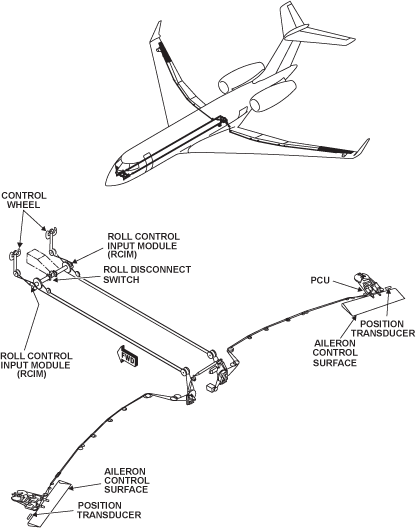 CONTROL WHEEL

ROLL CONTROL INPUT MODULE (RCIM)

ROLL DISCONNECT SWITCH

PCU

POSITION TRANSDUCER

AILERON CONTROL SURFACE

ROLL CONTROL INPUT MODULE (RCIM)

FWD

AILERON CONTROL SURFACE

POSITION TRANSDUCER