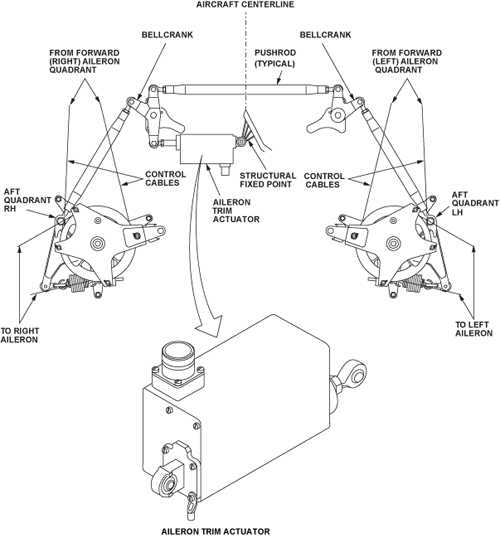 AIRCRAFT CENTERLINE

BELLCRANK

BELLCRANK

FROM FORWARD (RIGHT) AILERON QUADRANT

PUSHROD (TYPICAL)

FROM FORWARD (LEFT) AILERON QUADRANT

CONTROL CABLES

STRUCTURAL FIXED POINT

CONTROL CABLES

AFT QUADRANT RH

AILERON TRIM ACTUATOR

AFT QUADRANT LH

TO RIGHT AILERON

TO LEFT AILERON

AILERON TRIM ACTUATOR