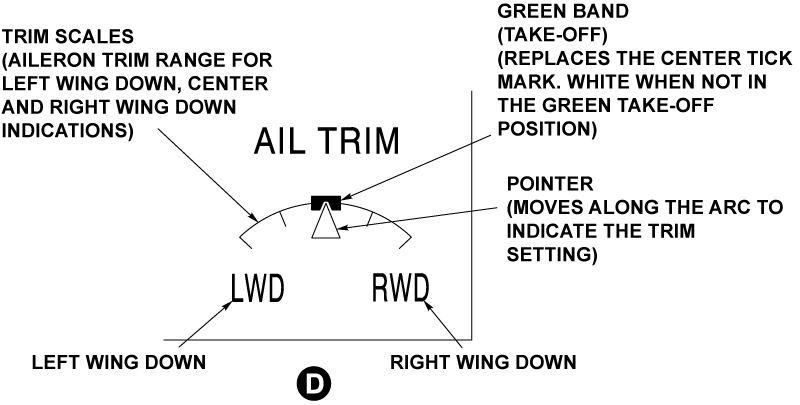 TRIM SCALES
(AILERON TRIM RANGE FOR LEFT WING DOWN, CENTER AND RIGHT WING DOWN INDICATIONS)

GREEN BAND
(TAKE-OFF)
(REPLACES THE CENTER TICK MARK. WHITE WHEN NOT IN THE GREEN TAKE-OFF POSITION)

AIL TRIM

POINTER
(MOVES ALONG THE ARC TO INDICATE THE TRIM SETTING)

LWD

RWD

LEFT WING DOWN

RIGHT WING DOWN

D