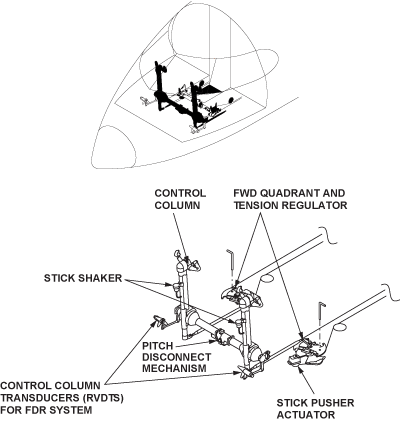 CONTROL COLUMN

FWD QUADRANT AND TENSION REGULATOR

STICK SHAKER

PITCH DISCONNECT MECHANISM

CONTROL COLUMN TRANSDUCERS (RVDTS) FOR FDR SYSTEM

STICK PUSHER ACTUATOR