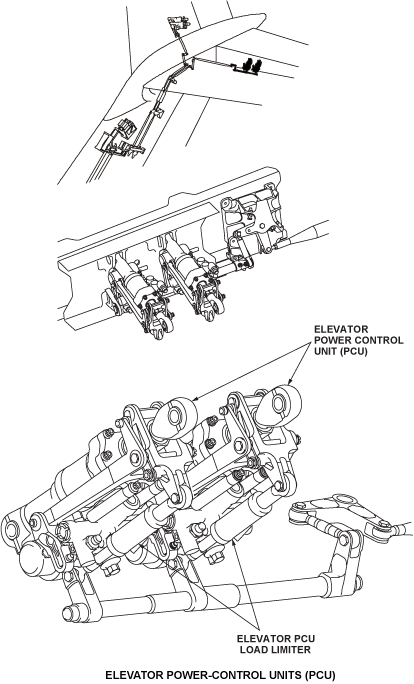 ELEVATOR POWER CONTROL UNIT (PCU)

ELEVATOR PCU LOAD LIMITER

ELEVATOR POWER-CONTROL UNITS (PCU)