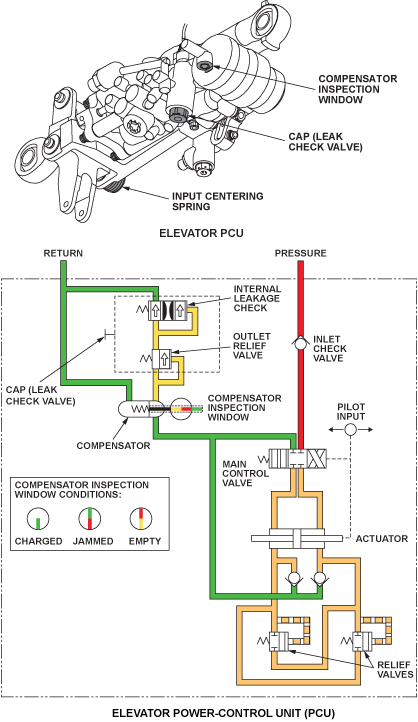 COMPENSATOR INSPECTION WINDOW

CAP (LEAK CHECK VALVE)

INPUT CENTERING SPRING

ELEVATOR PCU

RETURN

PRESSURE

INTERNAL LEAKAGE CHECK

OUTLET RELIEF VALVE

INLET CHECK VALVE

CAP (LEAK CHECK VALVE)

COMPENSATOR INSPECTION WINDOW

PILOT INPUT

COMPENSATOR

MAIN CONTROL VALVE

COMPENSATOR INSPECTION WINDOW CONDITIONS:

CHARGED

JAMMED

EMPTY

ACTUATOR

RELIEF VALVES

ELEVATOR POWER-CONTROL UNIT (PCU)