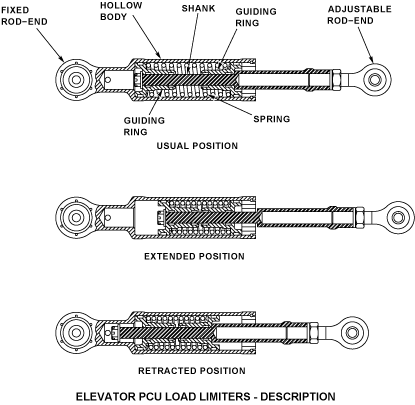 FIXED ROD-END

HOLLOW BODY

SHANK

GUIDING RING

ADJUSTABLE ROD-END

GUIDING RING

SPRING

USUAL POSITION

EXTENDED POSITION

RETRACTED POSITION

ELEVATOR PCU LOAD LIMITERS - DESCRIPTION