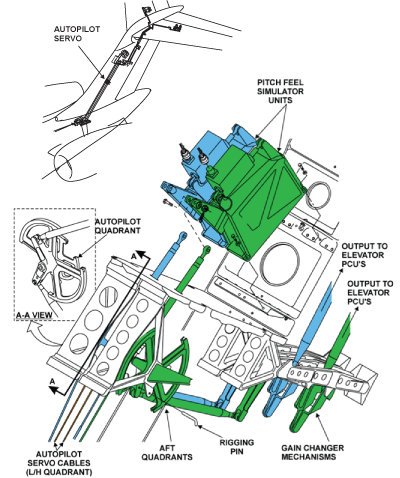 AUTOPILOT SERVO

PITCH FEEL SIMULATOR UNITS

AUTOPILOT QUADRANT

A

A-A VIEW

OUTPUT TO ELEVATOR PCU'S

OUTPUT TO ELEVATOR PCU'S

A

AUTOPILOT SERVO CABLES (L/H QUADRANT)

AFT QUADRANTS

RIGGING PIN

GAIN CHANGER MECHANISMS