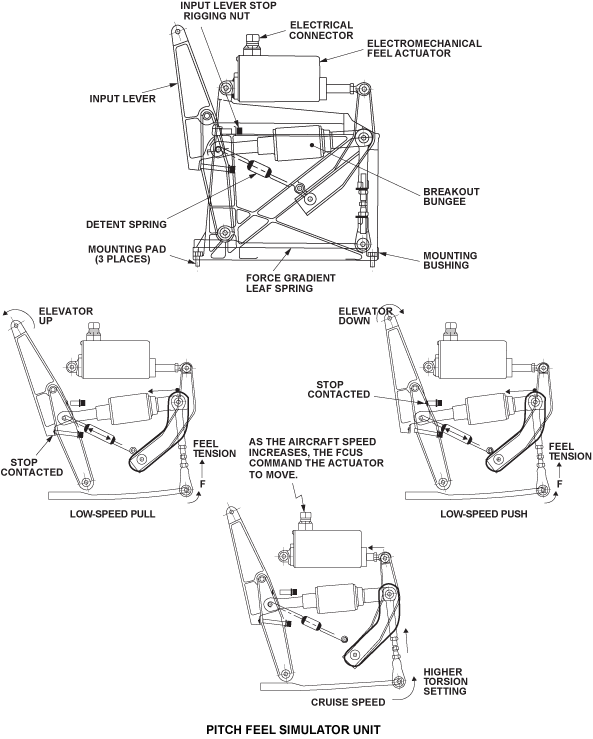 INPUT LEVER STOP RIGGING NUT

ELECTRICAL CONNECTOR

ELECTROMECHANICAL FEEL ACTUATOR

INPUT LEVER

BREAKOUT BUNGEE

DETENT SPRING

MOUNTING PAD (3 PLACES)

MOUNTING BUSHING

FORCE GRADIENT LEAF SPRING

ELEVATOR UP

STOP CONTACTED

FEEL TENSION

F

LOW-SPEED PULL

ELEVATOR DOWN

STOP CONTACTED

FEEL TENSION

F

LOW-SPEED PUSH

AS THE AIRCRAFT SPEED INCREASES, THE FCUS COMMAND THE ACTUATOR TO MOVE.

HIGHER TORSION SETTING

CRUISE SPEED

PITCH FEEL SIMULATOR UNIT