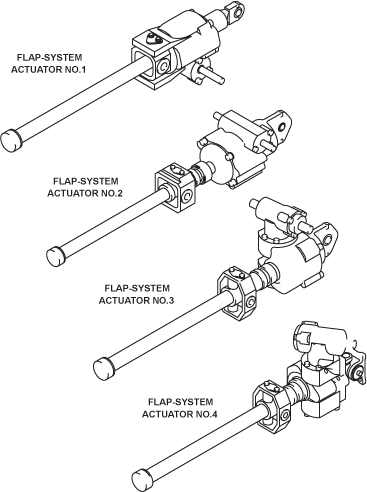 FLAP-SYSTEM ACTUATOR NO.1

FLAP-SYSTEM ACTUATOR NO.2

FLAP-SYSTEM ACTUATOR NO.3

FLAP-SYSTEM ACTUATOR NO.4