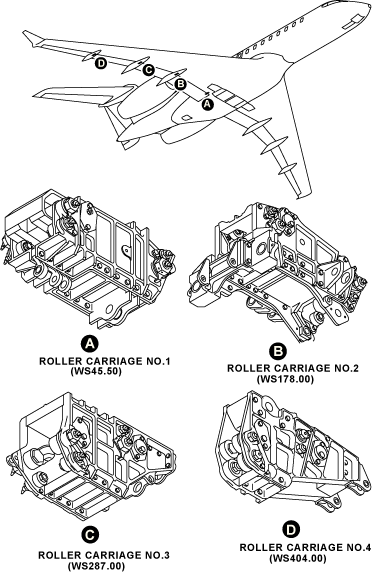 D
C
B
A

A
ROLLER CARRIAGE NO.1
(WS45.50)

B
ROLLER CARRIAGE NO.2
(WS178.00)

C
ROLLER CARRIAGE NO.3
(WS287.00)

D
ROLLER CARRIAGE NO.4
(WS404.00)